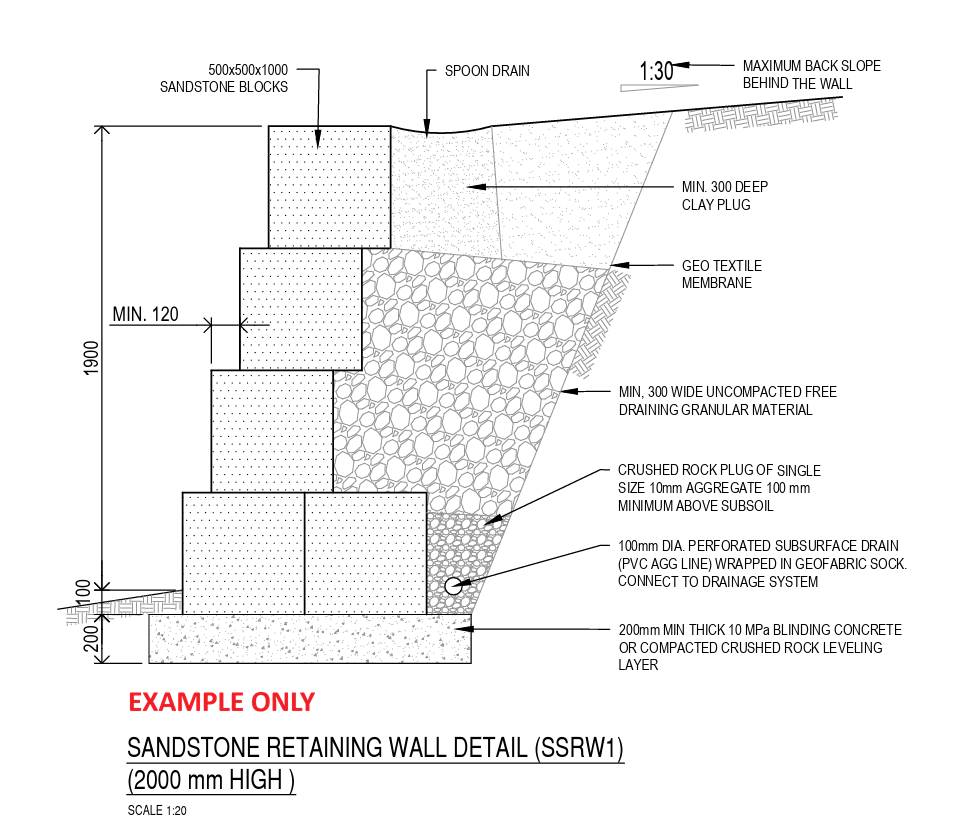 500x500x1000
SANDSTONE BLOCKS

SPOON DRAIN

1:30

MAXIMUM BACK SLOPE
BEHIND THE WALL

MIN. 300 DEEP
CLAY PLUG

GEO TEXTILE
MEMBRANE

MIN. 120

1900

MIN, 300 WIDE UNCOMPACTED FREE
DRAINING GRANULAR MATERIAL

CRUSHED ROCK PLUG OF SINGLE
SIZE 10mm AGGREGATE 100 mm
MINIMUM ABOVE SUBSOIL

100mm DIA. PERFORATED SUBSURFACE DRAIN
(PVC AGG LINE) WRAPPED IN GEOFABRIC SOCK.
CONNECT TO DRAINAGE SYSTEM

100

200

200mm MIN THICK 10 MPa BLINDING CONCRETE
OR COMPACTED CRUSHED ROCK LEVELING
LAYER

EXAMPLE ONLY

SANDSTONE RETAINING WALL DETAIL (SSRW1)
(2000 mm HIGH )

SCALE 1:20